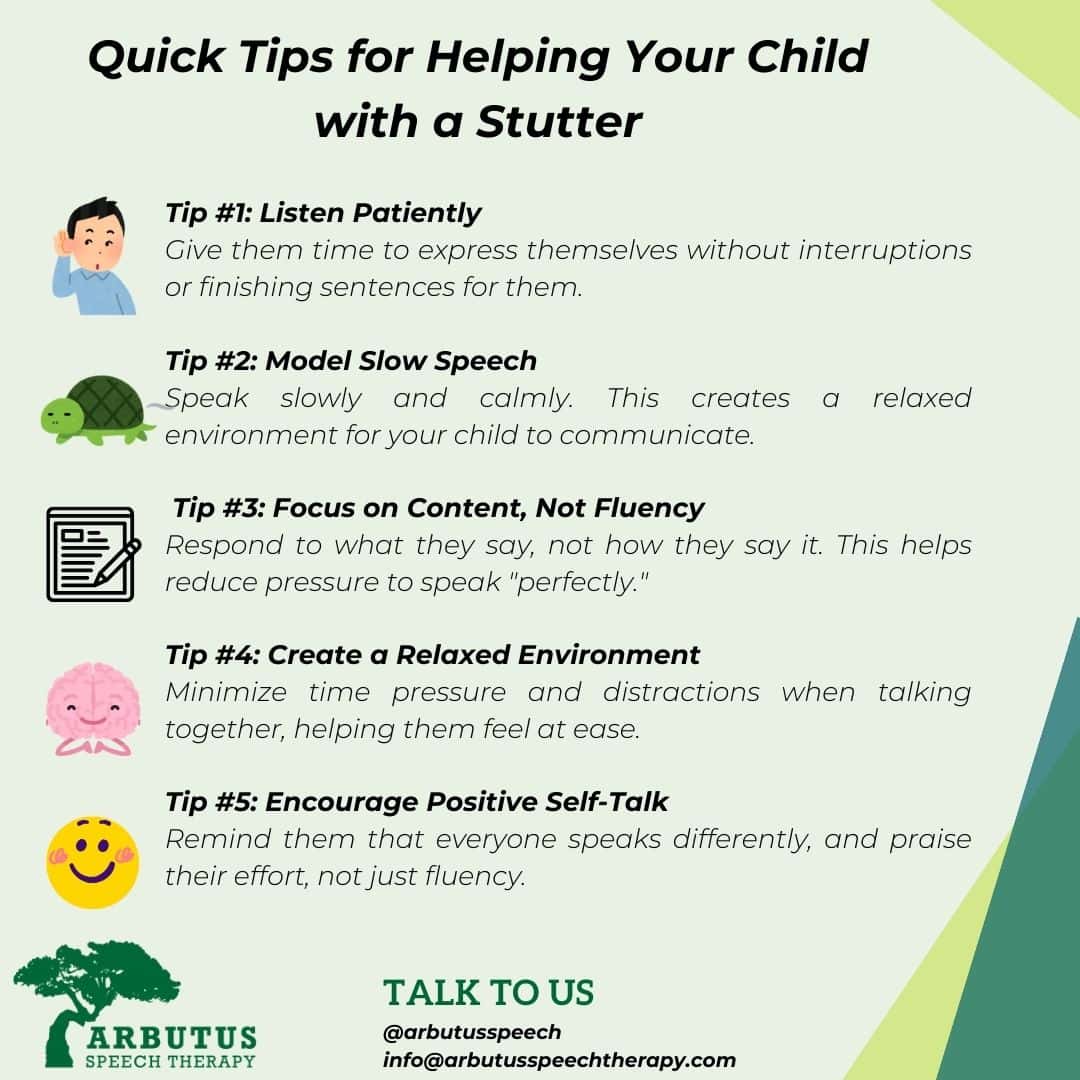 Quick Tips for Helping Your Child with a Stutter

Tip #1: Listen Patiently
Give them time to express themselves without interruptions or finishing sentences for them.

Tip #2: Model Slow Speech
Speak slowly and calmly. This creates a relaxed environment for your child to communicate.

Tip #3: Focus on Content, Not Fluency
Respond to what they say, not how they say it. This helps reduce pressure to speak "perfectly."

Tip #4: Create a Relaxed Environment
Minimize time pressure and distractions when talking together, helping them feel at ease.

Tip #5: Encourage Positive Self-Talk
Remind them that everyone speaks differently, and praise their effort, not just fluency.

ARBUTUS
SPEECH THERAPY

TALK TO US
@arbutusspeech
info@arbutusspeechtherapy.com